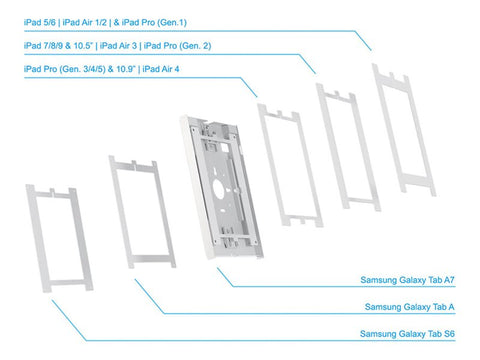 iPad 5/6 | iPad Air 1/2 | & iPad Pro (Gen.1)

iPad 7/8/9 & 10.5" | iPad Air 3 | iPad Pro (Gen. 2)

iPad Pro (Gen. 3/4/5) & 10.9" | iPad Air 4

Samsung Galaxy Tab A7

Samsung Galaxy Tab A

Samsung Galaxy Tab S6