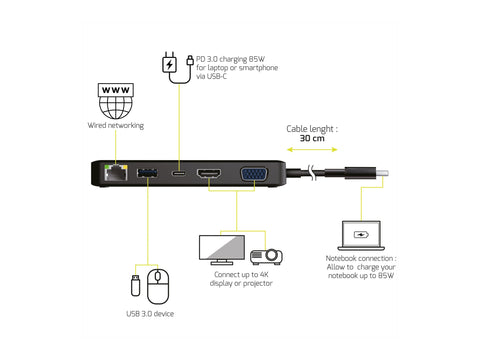 PD 3.0 charging 85W for laptop or smartphone via USB-C

WWW

Wired networking

Cable lenght :
30 cm

Connect up to 4K display or projector

Notebook connection : Allow to charge your notebook up to 85W

USB 3.0 device