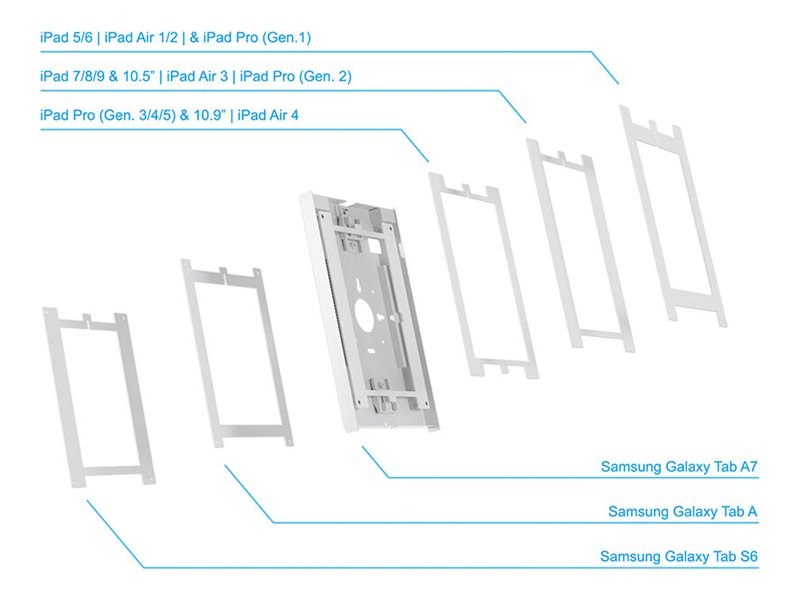 iPad 5/6 | iPad Air 1/2 | & iPad Pro (Gen.1)

iPad 7/8/9 & 10.5" | iPad Air 3 | iPad Pro (Gen. 2)

iPad Pro (Gen. 3/4/5) & 10.9" | iPad Air 4

Samsung Galaxy Tab A7

Samsung Galaxy Tab A

Samsung Galaxy Tab S6