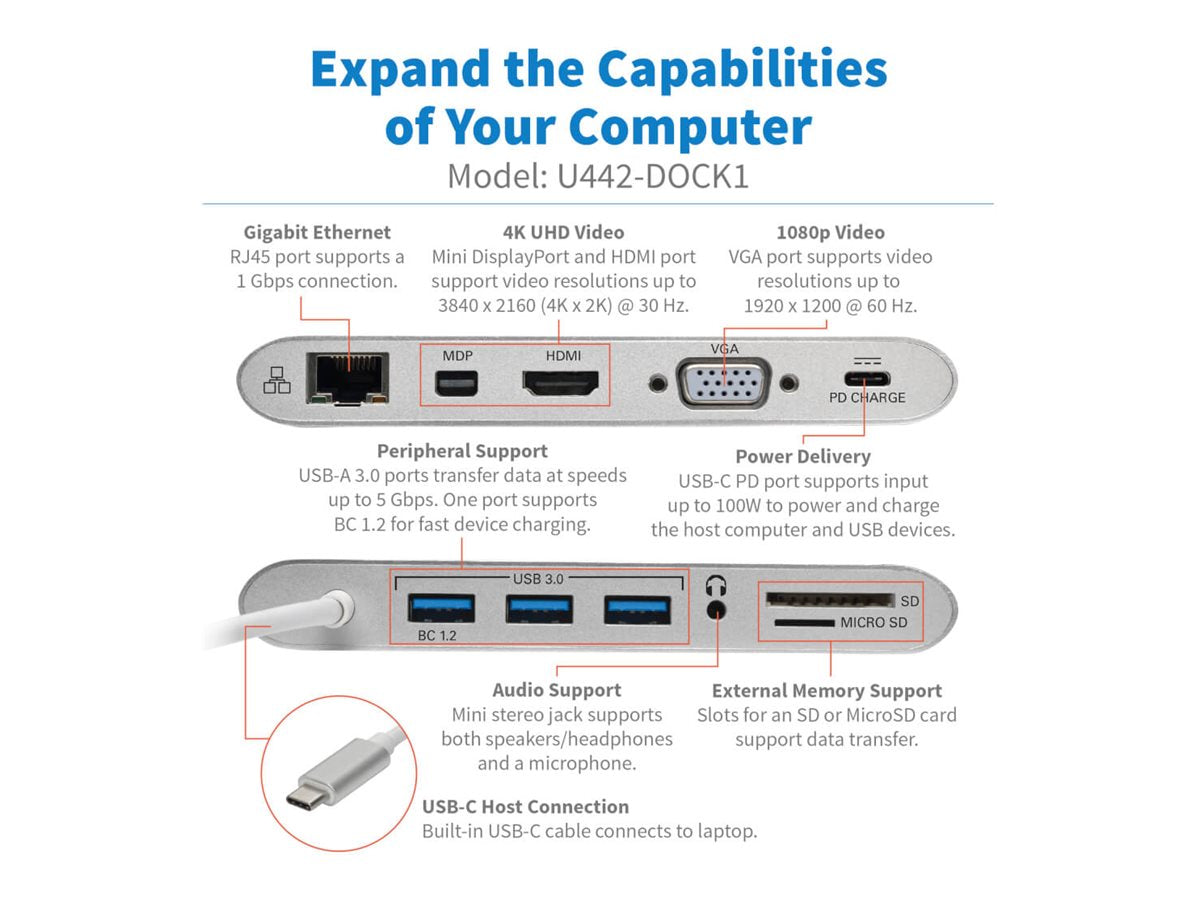 Expand the Capabilities of Your Computer
Model: U442-DOCK1

Gigabit Ethernet
RJ45 port supports a 1 Gbps connection.

4K UHD Video
Mini DisplayPort and HDMI port support video resolutions up to 3840 x 2160 (4K x 2K) @ 30 Hz.

1080p Video
VGA port supports video resolutions up to 1920 x 1200 @ 60 Hz.

MDP
HDMI
VGA
PD CHARGE

Peripheral Support
USB-A 3.0 ports transfer data at speeds up to 5 Gbps. One port supports BC 1.2 for fast device charging.

Power Delivery
USB-C PD port supports input up to 100W to power and charge the host computer and USB devices.

USB 3.0
BC 1.2
SD
MICRO SD

Audio Support
Mini stereo jack supports both speakers/headphones and a microphone.

External Memory Support
Slots for an SD or MicroSD card support data transfer.

USB-C Host Connection
Built-in USB-C cable connects to laptop.