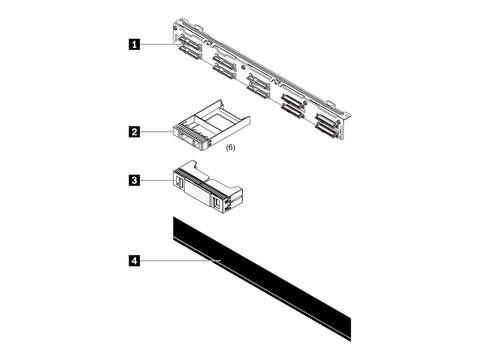 1

2

(6)

3

4